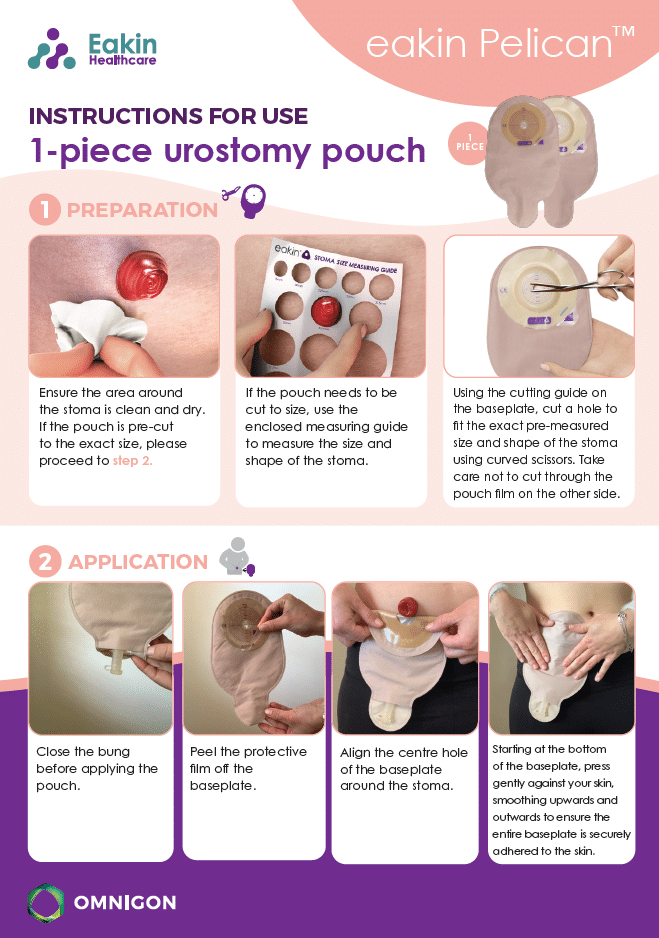 Eakin Healthcare

eakin Pelican™

INSTRUCTIONS FOR USE

1-piece urostomy pouch

1 PIECE

1 PREPARATION

eakin STOMA SIZE MEASURING GUIDE

Ensure the area around the stoma is clean and dry. If the pouch is pre-cut to the exact size, please proceed to step 2.

If the pouch needs to be cut to size, use the enclosed measuring guide to measure the size and shape of the stoma.

Using the cutting guide on the baseplate, cut a hole to fit the exact pre-measured size and shape of the stoma using curved scissors. Take care not to cut through the pouch film on the other side.

2 APPLICATION

Close the bung before applying the pouch.

Peel the protective film off the baseplate.

Align the centre hole of the baseplate around the stoma.

Starting at the bottom of the baseplate, press gently against your skin, smoothing upwards and outwards to ensure the entire baseplate is securely adhered to the skin.

OMNIGON