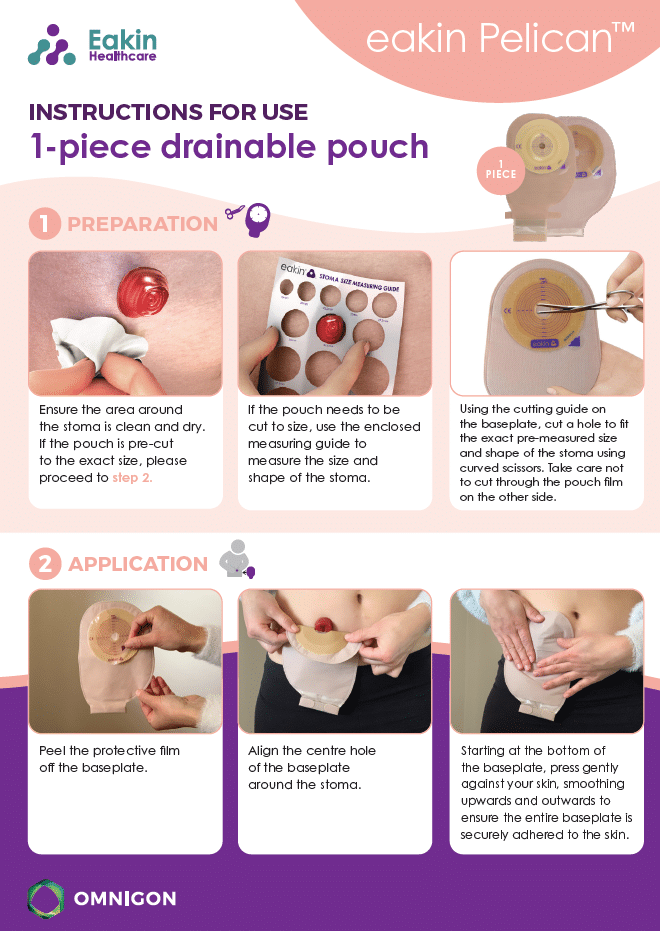 Eakin Healthcare

eakin Pelican™

INSTRUCTIONS FOR USE

1-piece drainable pouch

1 PIECE

1 PREPARATION

eakin STOMA SIZE MEASURING GUIDE

Ensure the area around the stoma is clean and dry. If the pouch is pre-cut to the exact size, please proceed to step 2.

If the pouch needs to be cut to size, use the enclosed measuring guide to measure the size and shape of the stoma.

Using the cutting guide on the baseplate, cut a hole to fit the exact pre-measured size and shape of the stoma using curved scissors. Take care not to cut through the pouch film on the other side.

2 APPLICATION

Peel the protective film off the baseplate.

Align the centre hole of the baseplate around the stoma.

Starting at the bottom of the baseplate, press gently against your skin, smoothing upwards and outwards to ensure the entire baseplate is securely adhered to the skin.

OMNIGON