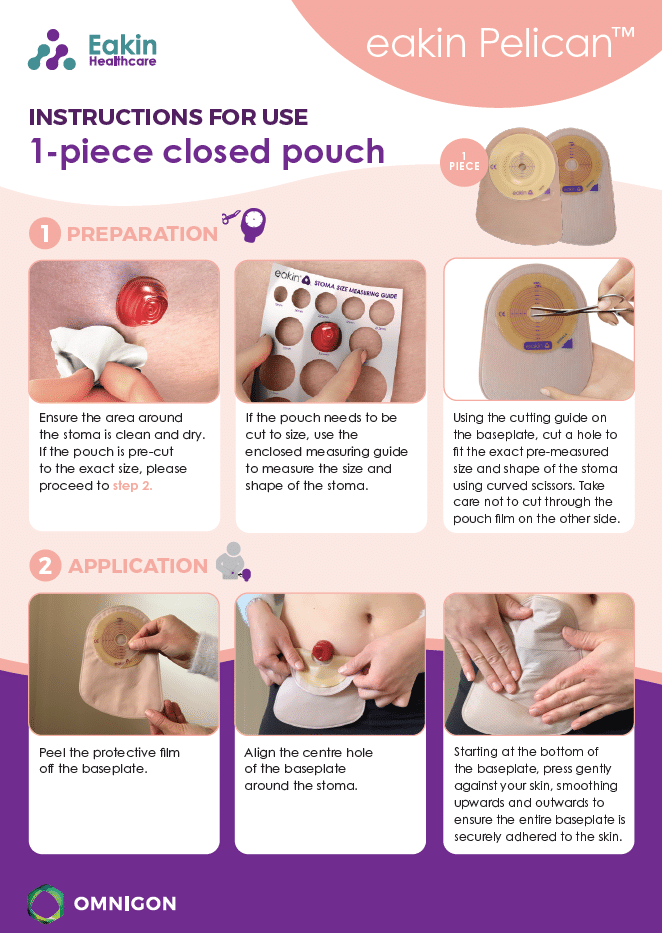 Eakin Healthcare

eakin Pelican™

INSTRUCTIONS FOR USE

1-piece closed pouch

1 PIECE

1 PREPARATION

eakin STOMA SIZE MEASURING GUIDE

Ensure the area around the stoma is clean and dry. If the pouch is pre-cut to the exact size, please proceed to step 2.

If the pouch needs to be cut to size, use the enclosed measuring guide to measure the size and shape of the stoma.

Using the cutting guide on the baseplate, cut a hole to fit the exact pre-measured size and shape of the stoma using curved scissors. Take care not to cut through the pouch film on the other side.

2 APPLICATION

Peel the protective film off the baseplate.

Align the centre hole of the baseplate around the stoma.

Starting at the bottom of the baseplate, press gently against your skin, smoothing upwards and outwards to ensure the entire baseplate is securely adhered to the skin.

OMNIGON