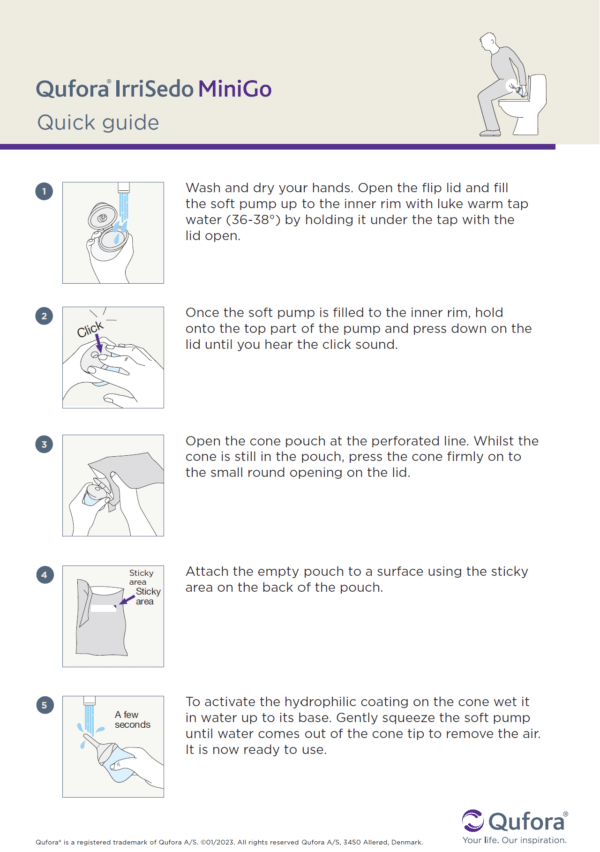 Qufora® IrriSedo MiniGo
Quick guide

1

Wash and dry your hands. Open the flip lid and fill the soft pump up to the inner rim with luke warm tap water (36-38°) by holding it under the tap with the lid open.

2

Click

Once the soft pump is filled to the inner rim, hold onto the top part of the pump and press down on the lid until you hear the click sound.

3

Open the cone pouch at the perforated line. Whilst the cone is still in the pouch, press the cone firmly on to the small round opening on the lid.

4

Sticky area
Sticky area

Attach the empty pouch to a surface using the sticky area on the back of the pouch.

5

A few seconds

To activate the hydrophilic coating on the cone wet it in water up to its base. Gently squeeze the soft pump until water comes out of the cone tip to remove the air. It is now ready to use.

Qufora® is a registered trademark of Qufora A/S. ©01/2023. All rights reserved Qufora A/S, 3450 Allerød, Denmark.

Qufora®
Your life. Our inspiration.