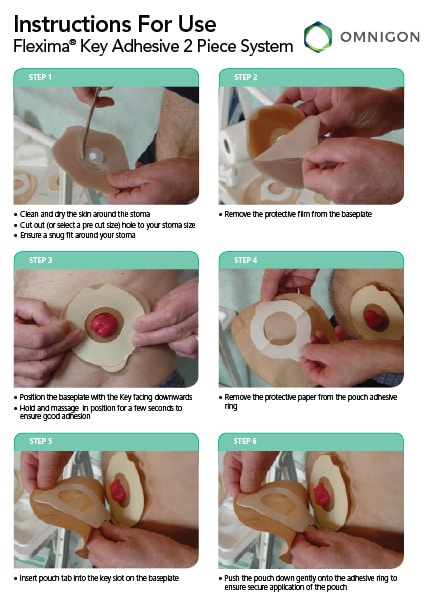 Instructions For Use
Flexima® Key Adhesive 2 Piece System

OMNIGON

STEP 1

• Clean and dry the skin around the stoma
• Cut out (or select a pre cut size) hole to your stoma size
• Ensure a snug fit around your stoma

STEP 2

• Remove the protective film from the baseplate

STEP 3

• Position the baseplate with the Key facing downwards
• Hold and massage in position for a few seconds to ensure good adhesion

STEP 4

• Remove the protective paper from the pouch adhesive ring

STEP 5

• Insert pouch tab into the key slot on the baseplate

STEP 6

• Push the pouch down gently onto the adhesive ring to ensure secure application of the pouch