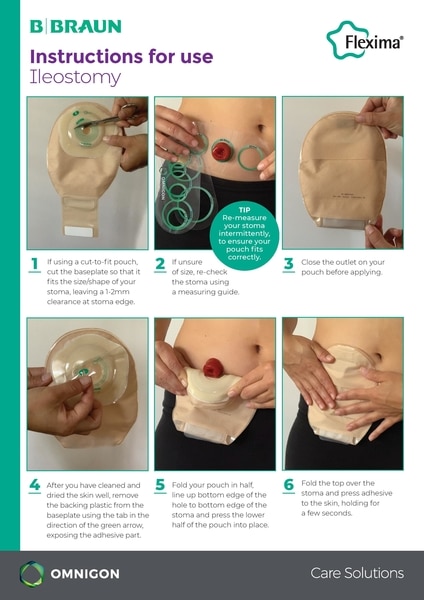 B|BRAUN

Flexima®

Instructions for use
Ileostomy

OMNIGON

TIP
Re-measure your stoma intermittently, to ensure your pouch fits correctly.

1 If using a cut-to-fit pouch, cut the baseplate so that it fits the size/shape of your stoma, leaving a 1-2mm clearance at stoma edge.

2 If unsure of size, re-check the stoma using a measuring guide.

3 Close the outlet on your pouch before applying.

4 After you have cleaned and dried the skin well, remove the backing plastic from the baseplate using the tab in the direction of the green arrow, exposing the adhesive part.

5 Fold your pouch in half, line up bottom edge of the hole to bottom edge of the stoma and press the lower half of the pouch into place.

6 Fold the top over the stoma and press adhesive to the skin, holding for a few seconds.

OMNIGON

Care Solutions