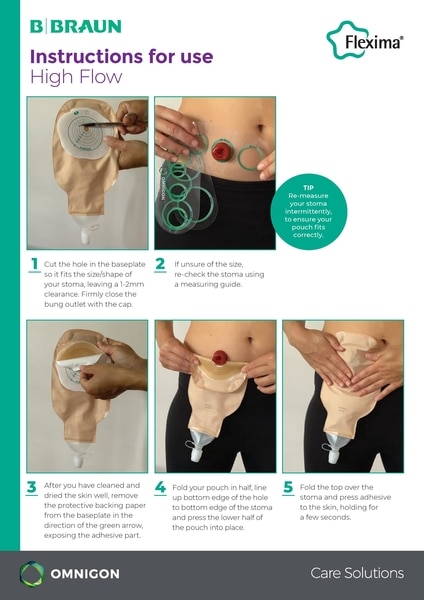 B|BRAUN

Flexima®

Instructions for use
High Flow

OMNIGON

TIP
Re-measure your stoma intermittently, to ensure your pouch fits correctly.

1 Cut the hole in the baseplate so it fits the size/shape of your stoma, leaving a 1-2mm clearance. Firmly close the bung outlet with the cap.

2 If unsure of the size, re-check the stoma using a measuring guide.

3 After you have cleaned and dried the skin well, remove the protective backing paper from the baseplate in the direction of the green arrow, exposing the adhesive part.

4 Fold your pouch in half, line up bottom edge of the hole to bottom edge of the stoma and press the lower half of the pouch into place.

5 Fold the top over the stoma and press adhesive to the skin, holding for a few seconds.

OMNIGON

Care Solutions