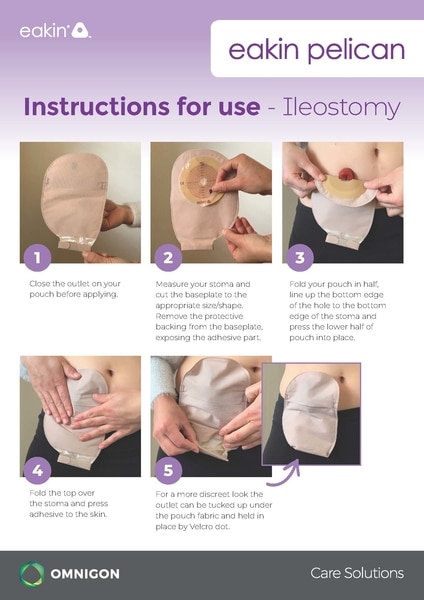 eakin

eakin pelican

Instructions for use - Ileostomy

1

Close the outlet on your pouch before applying.

2

Measure your stoma and cut the baseplate to the appropriate size/shape. Remove the protective backing from the baseplate, exposing the adhesive part.

3

Fold your pouch in half, line up the bottom edge of the hole to the bottom edge of the stoma and press the lower half of pouch into place.

4

Fold the top over the stoma and press adhesive to the skin.

5

For a more discreet look the outlet can be tucked up under the pouch fabric and held in place by Velcro dot.

OMNIGON

Care Solutions