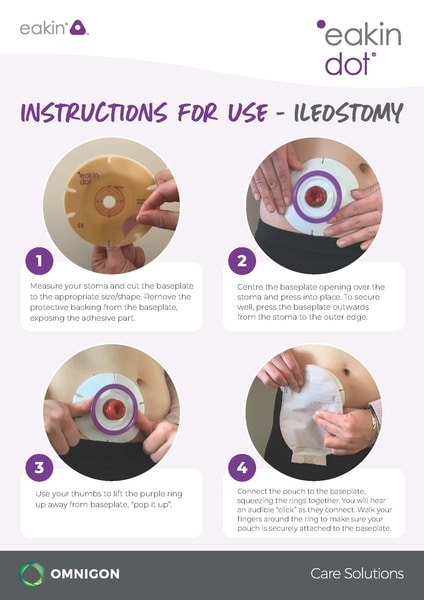 eakin

eakin dot

INSTRUCTIONS FOR USE - ILEOSTOMY

eakin dot

1

Measure your stoma and cut the baseplate to the appropriate size/shape. Remove the protective backing from the baseplate, exposing the adhesive part.

2

Centre the baseplate opening over the stoma and press into place. To secure well, press the baseplate outwards from the stoma to the outer edge.

3

Use your thumbs to lift the purple ring up away from baseplate, "pop it up".

4

Connect the pouch to the baseplate, squeezing the rings together. You will hear an audible "click" as they connect. Walk your fingers around the ring to make sure your pouch is securely attached to the baseplate.

OMNIGON

Care Solutions