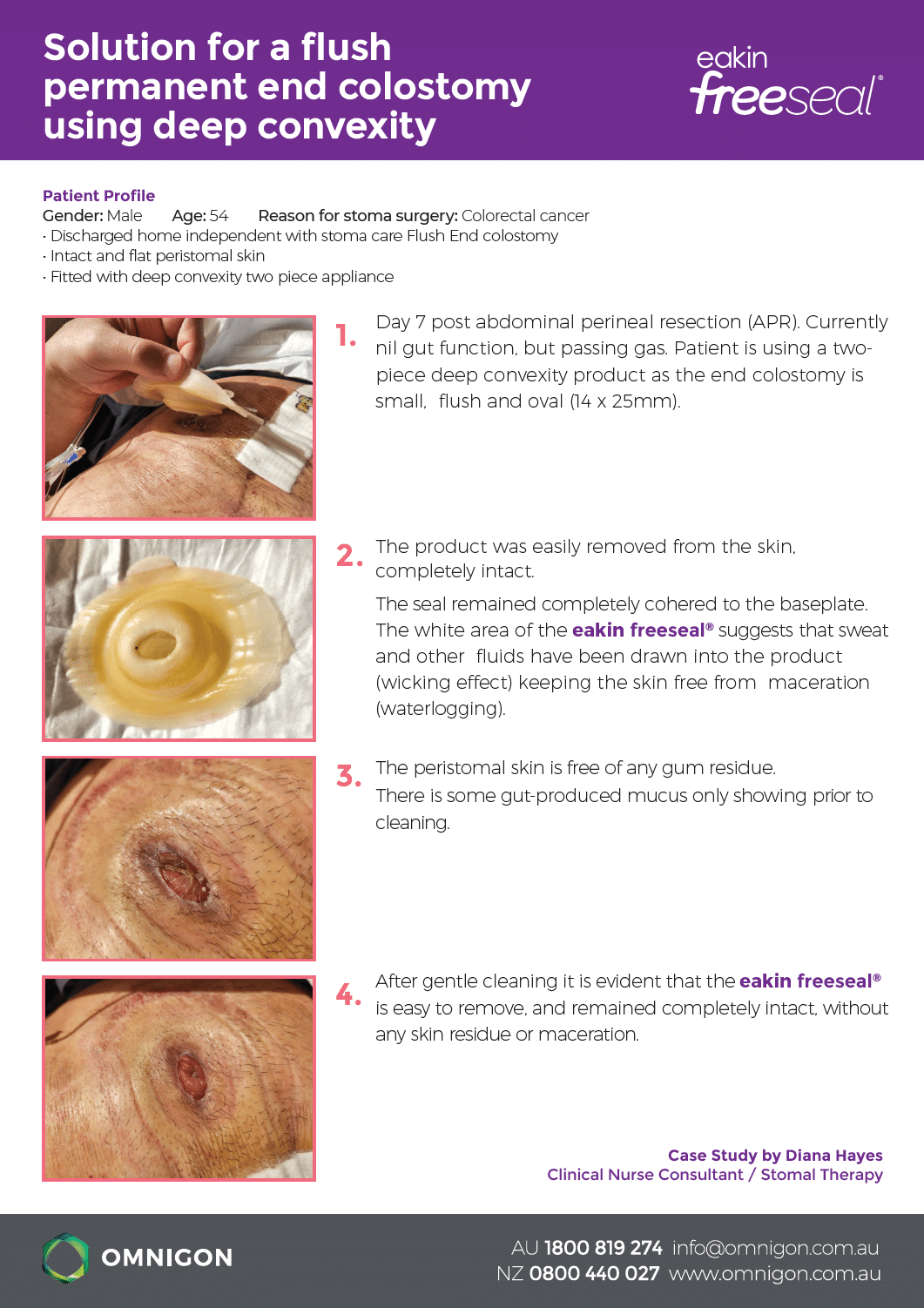 Solution for a flush permanent end colostomy using deep convexity

eakin freeseal®

Patient Profile
Gender: Male Age: 54 Reason for stoma surgery: Colorectal cancer
· Discharged home independent with stoma care Flush End colostomy
· Intact and flat peristomal skin
· Fitted with deep convexity two piece appliance

1. Day 7 post abdominal perineal resection (APR). Currently nil gut function, but passing gas. Patient is using a two-piece deep convexity product as the end colostomy is small, flush and oval (14 x 25mm).

2. The product was easily removed from the skin, completely intact.

The seal remained completely cohered to the baseplate. The white area of the eakin freeseal® suggests that sweat and other fluids have been drawn into the product (wicking effect) keeping the skin free from maceration (waterlogging).

3. The peristomal skin is free of any gum residue.
There is some gut-produced mucus only showing prior to cleaning.

4. After gentle cleaning it is evident that the eakin freeseal® is easy to remove, and remained completely intact, without any skin residue or maceration.

Case Study by Diana Hayes
Clinical Nurse Consultant / Stomal Therapy

OMNIGON

AU 1800 819 274 info@omnigon.com.au
NZ 0800 440 027 www.omnigon.com.au